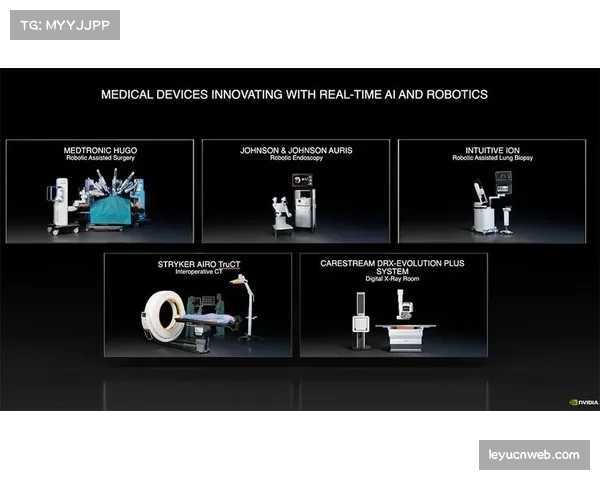 TG: MYYJJPP

MEDICAL DEVICES INNOVATING WITH REAL-TIME AI AND ROBOTICS

MEDTRONIC HUGO
Robotic Assisted Surgery

JOHNSON & JOHNSON AURIS
Robotic Endoscopy

INTUITIVE ION
Robotic Assisted Lung Biopsy

STRYKER AIRO TruCT
Interoperative CT

CARESTREAM DRX-EVOLUTION PLUS SYSTEM
Digital X-Ray Room

NVIDIA

leyucnweb.com